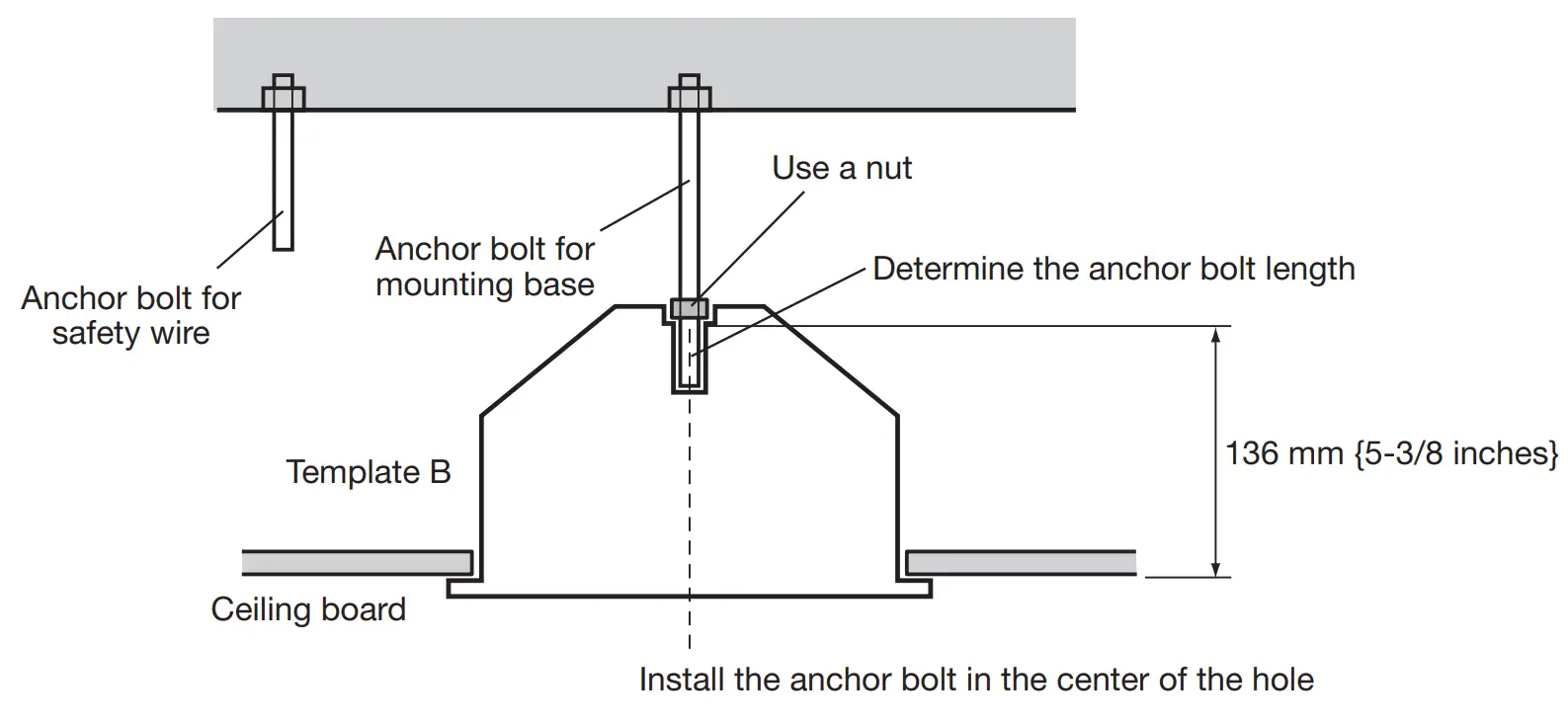 Use a nut

Anchor bolt for mounting base

Determine the anchor bolt length

Anchor bolt for safety wire

Template B

136 mm {5-3/8 inches}

Ceiling board

Install the anchor bolt in the center of the hole