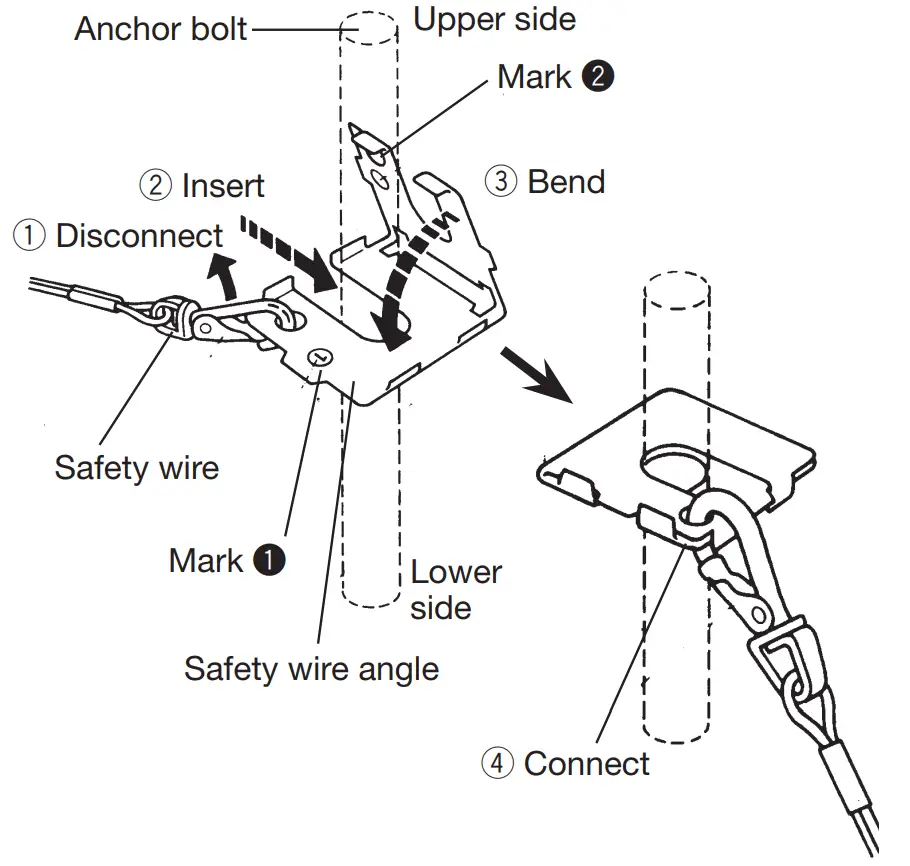 Anchor bolt
Upper side
Mark ❷
② Insert
③ Bend
① Disconnect
Safety wire
Mark ❶
Lower side
Safety wire angle
④ Connect