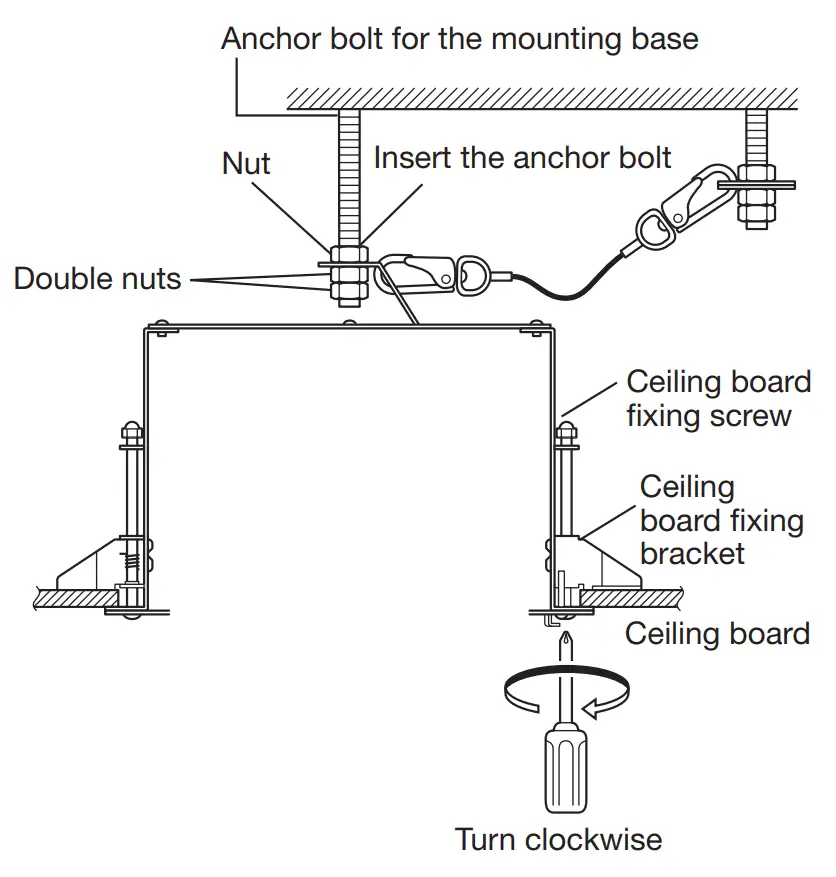 Anchor bolt for the mounting base

Nut

Insert the anchor bolt

Double nuts

Ceiling board fixing screw

Ceiling board fixing bracket

Ceiling board

Turn clockwise