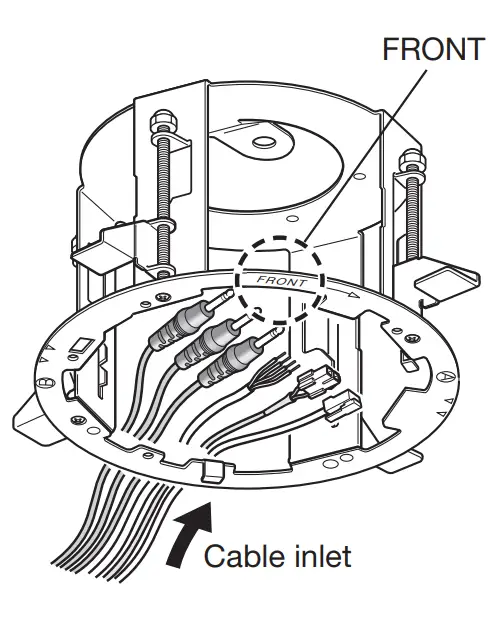 FRONT

FRONT

B

A

Cable inlet