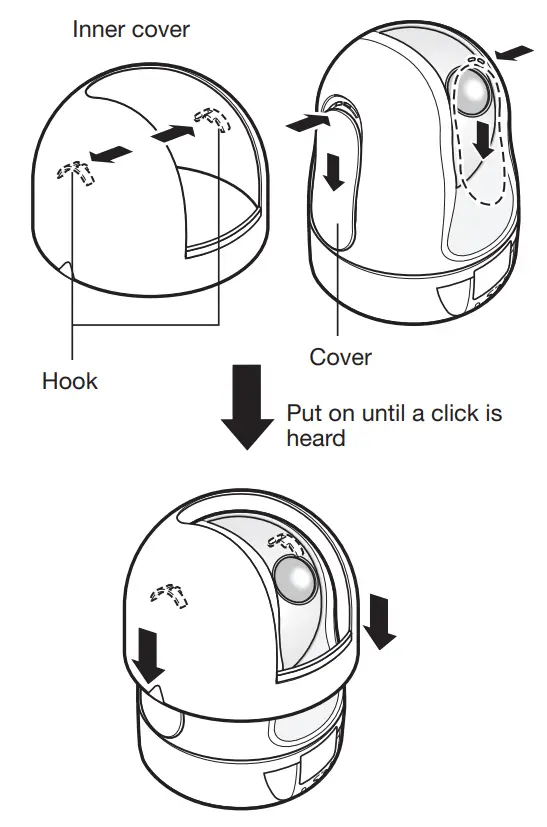 Inner cover

Hook

Cover

Put on until a click is heard