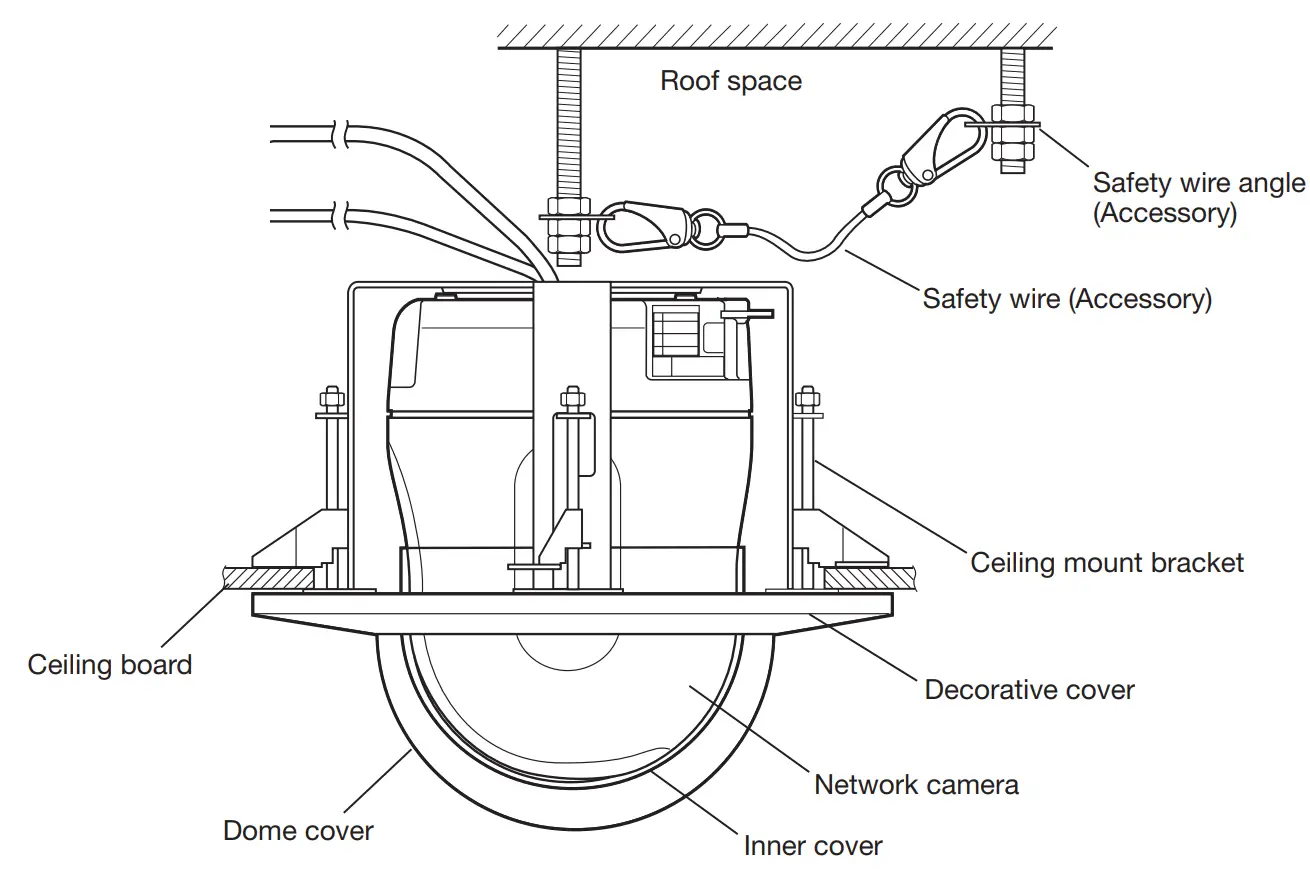 Roof space

Safety wire angle (Accessory)

Safety wire (Accessory)

Ceiling mount bracket

Ceiling board

Decorative cover

Network camera

Dome cover

Inner cover