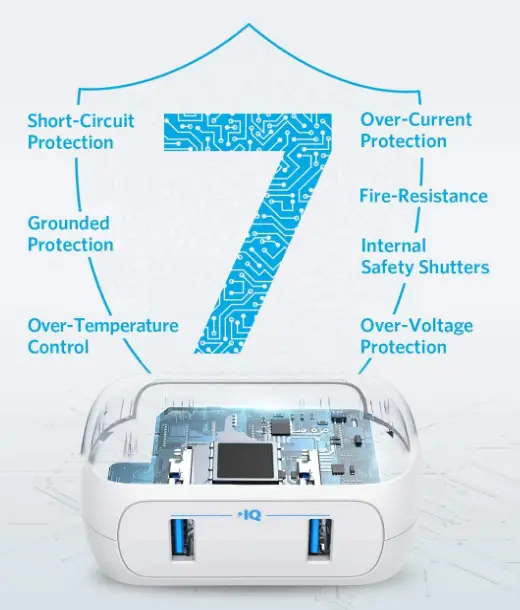 Short-Circuit Protection

Grounded Protection

Over-Temperature Control

7

Over-Current Protection

Fire-Resistance

Internal Safety Shutters

Over-Voltage Protection

IQ