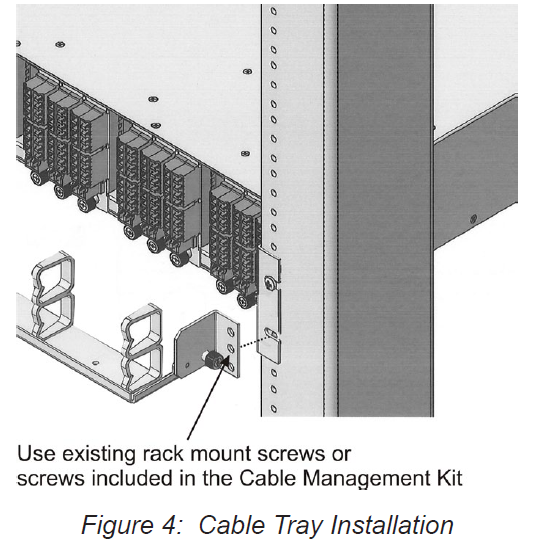 Use existing rack mount screws or screws included in the Cable Management Kit

Figure 4: Cable Tray Installation