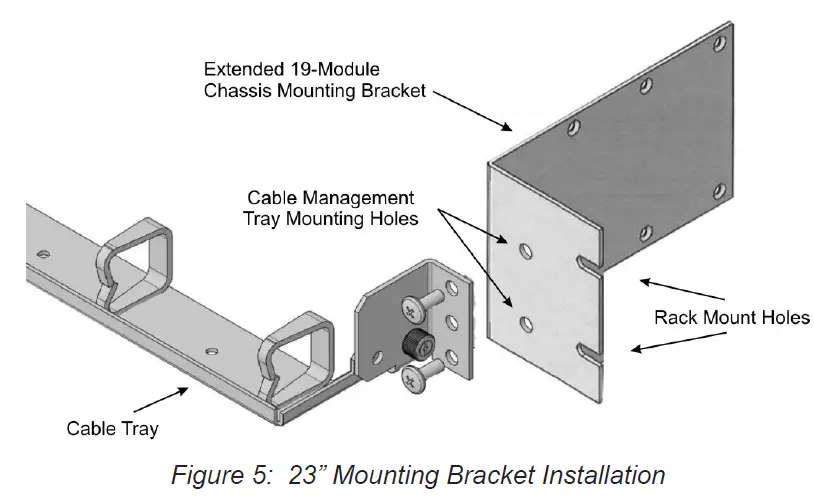 Extended 19-Module
Chassis Mounting Bracket

Cable Management
Tray Mounting Holes

Rack Mount Holes

Cable Tray

Figure 5: 23” Mounting Bracket Installation