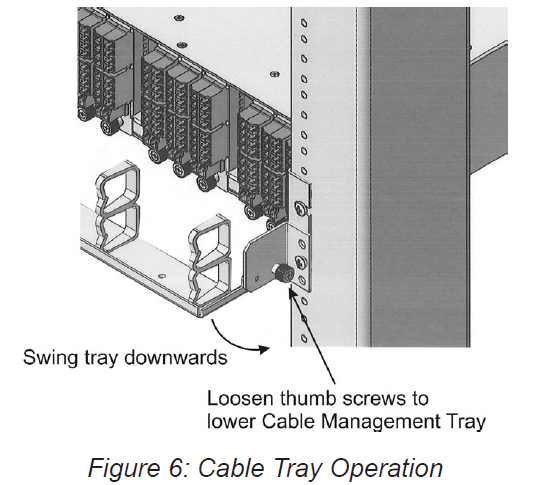 Swing tray downwards

Loosen thumb screws to lower Cable Management Tray

Figure 6: Cable Tray Operation