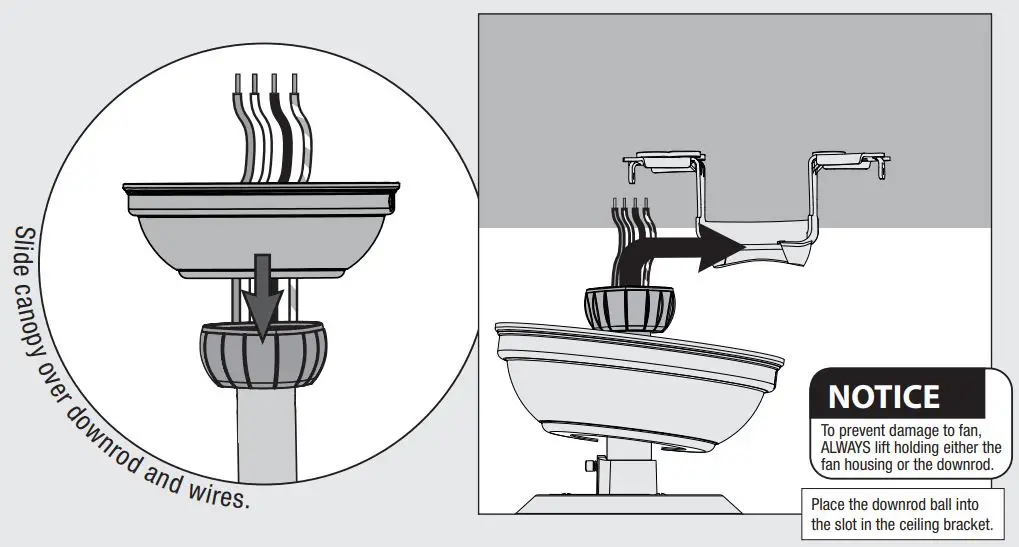 Slide canopy over downrod and wires.

NOTICE

To prevent damage to fan, ALWAYS lift holding either the fan housing or the downrod.

Place the downrod ball into the slot in the ceiling bracket.