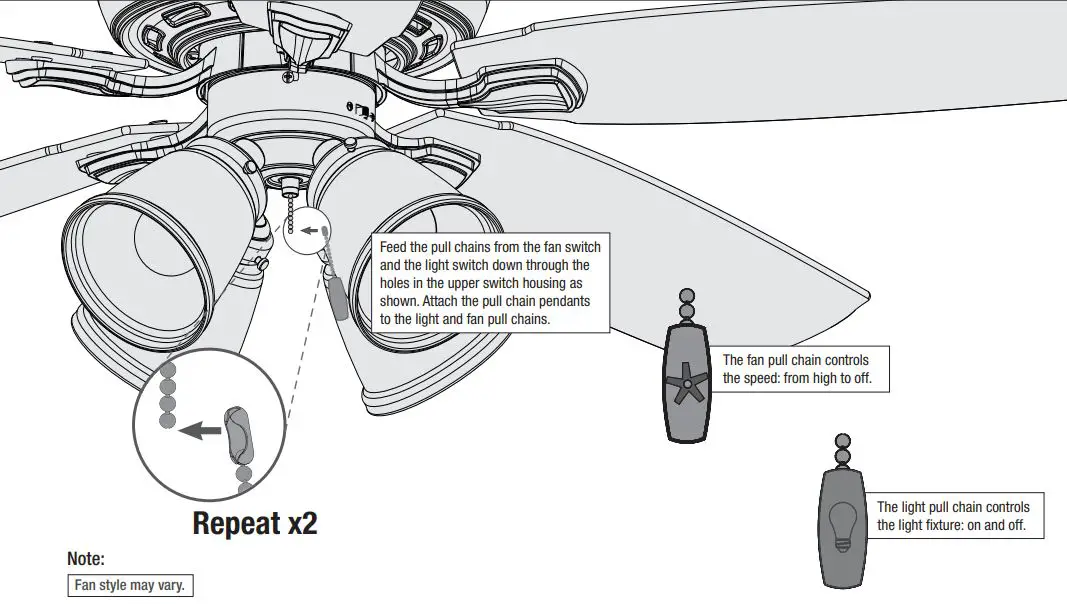 Feed the pull chains from the fan switch and the light switch down through the holes in the upper switch housing as shown. Attach the pull chain pendants to the light and fan pull chains.

The fan pull chain controls the speed: from high to off.

The light pull chain controls the light fixture: on and off.

Repeat x2

Note:

Fan style may vary.