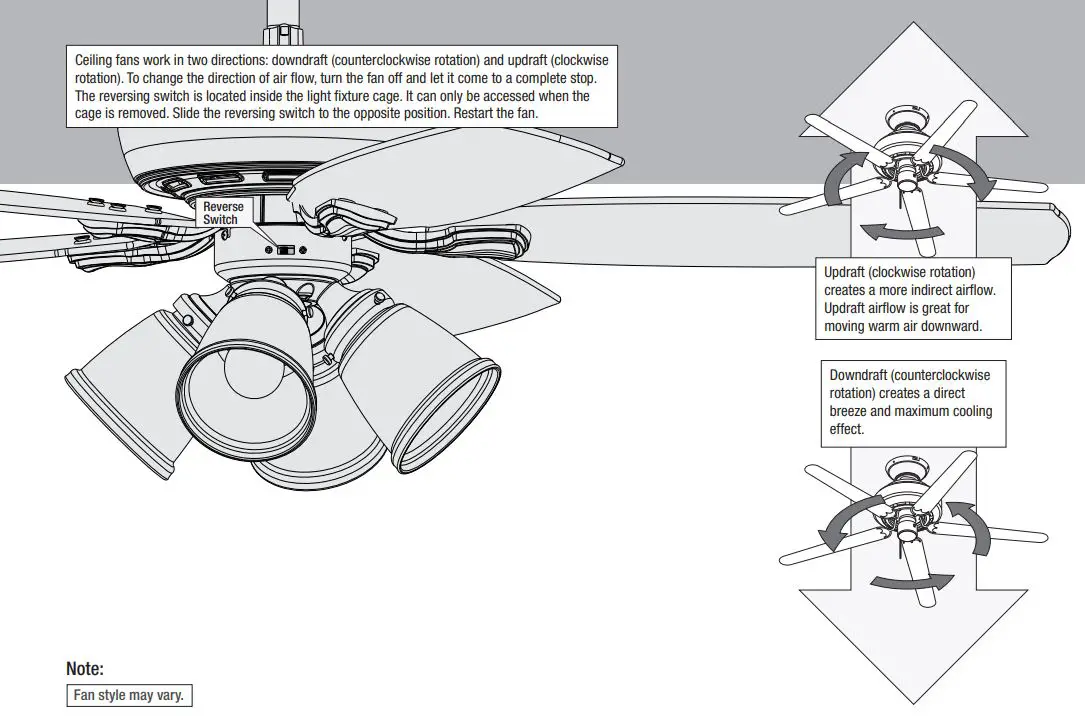 Ceiling fans work in two directions: downdraft (counterclockwise rotation) and updraft (clockwise rotation). To change the direction of air flow, turn the fan off and let it come to a complete stop. The reversing switch is located inside the light fixture cage. It can only be accessed when the cage is removed. Slide the reversing switch to the opposite position. Restart the fan.

Reverse Switch

Updraft (clockwise rotation) creates a more indirect airflow. Updraft airflow is great for moving warm air downward.

Downdraft (counterclockwise rotation) creates a direct breeze and maximum cooling effect.

Note:

Fan style may vary.