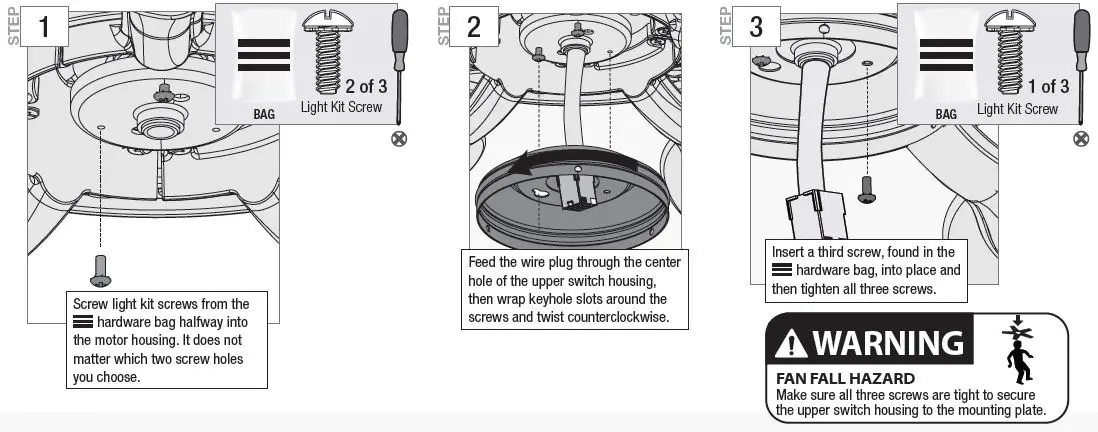 STEP 1

BAG

2 of 3
Light Kit Screw

Screw light kit screws from the hardware bag halfway into the motor housing. It does not matter which two screw holes you choose.

STEP 2

Feed the wire plug through the center hole of the upper switch housing, then wrap keyhole slots around the screws and twist counterclockwise.

STEP 3

BAG

1 of 3
Light Kit Screw

Insert a third screw, found in the hardware bag, into place and then tighten all three screws.

WARNING

FAN FALL HAZARD
Make sure all three screws are tight to secure the upper switch housing to the mounting plate.