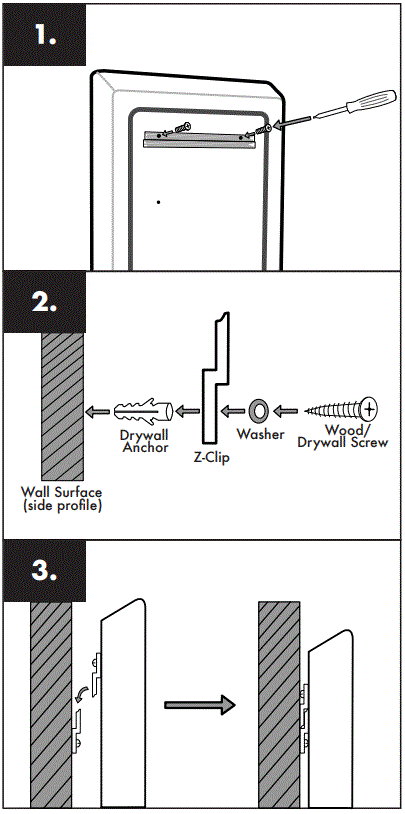 1.

2.

Wall Surface (side profile)

Drywall Anchor

Z-Clip

Washer

Wood/ Drywall Screw

3.