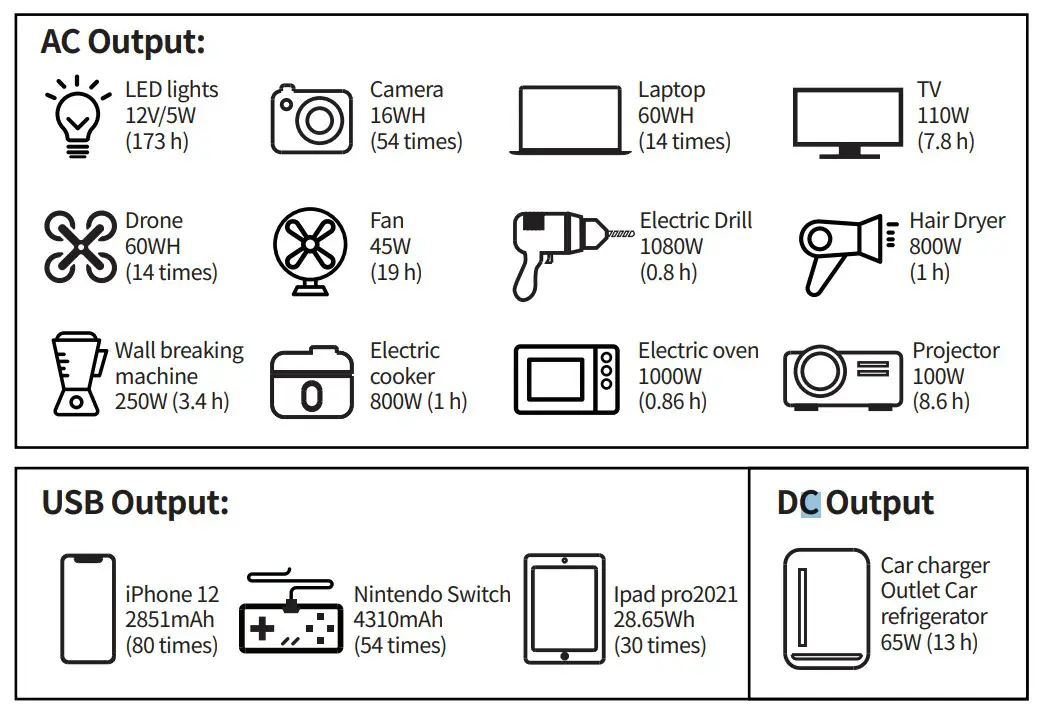 AC Output:

LED lights
12V/5W
(173 h)

Camera
16WH
(54 times)

Laptop
60WH
(14 times)

TV
110W
(7.8 h)

Drone
60WH
(14 times)

Fan
45W
(19 h)

Electric Drill
1080W
(0.8 h)

Hair Dryer
800W
(1 h)

Wall breaking machine
250W (3.4 h)

Electric cooker
800W (1 h)

Electric oven
1000W
(0.86 h)

Projector
100W
(8.6 h)

USB Output:

iPhone 12
2851mAh
(80 times)

Nintendo Switch
4310mAh
(54 times)

Ipad pro2021
28.65Wh
(30 times)

DC Output

Car charger
Outlet Car
refrigerator
65W (13 h)