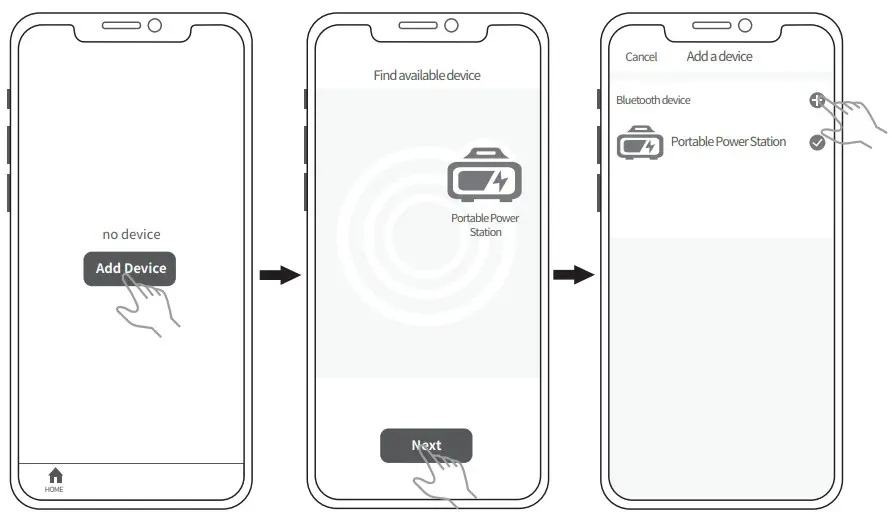 no device

Add Device

HOME

Find available device

Portable Power Station

Next

Cancel

Add a device

Bluetooth device

Portable Power Station