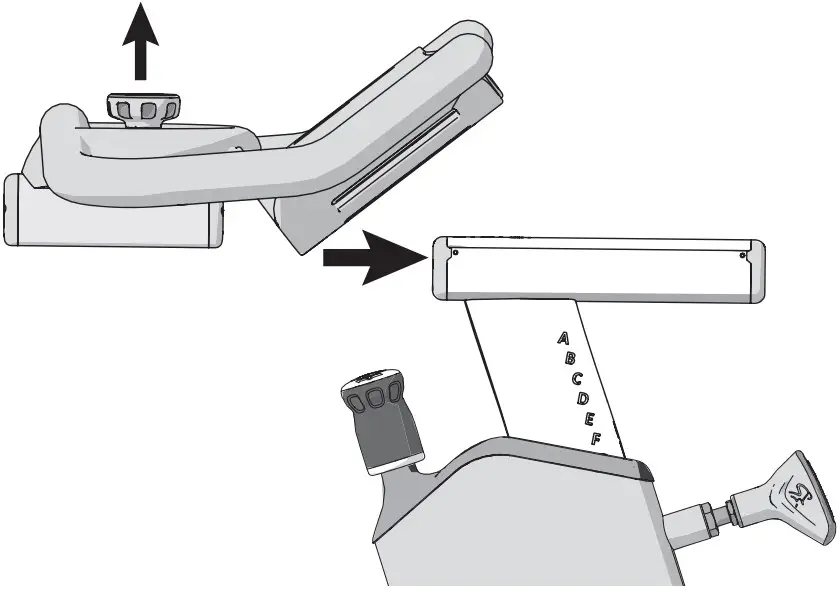 A
B
C
D
E
F