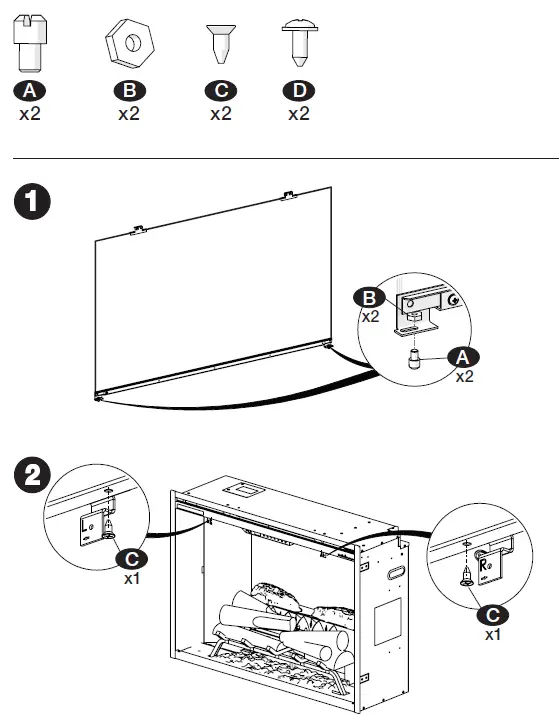 A
x2

B
x2

C
x2

D
x2

1

B
x2

A
x2

2

L

C
x1

R

C
x1