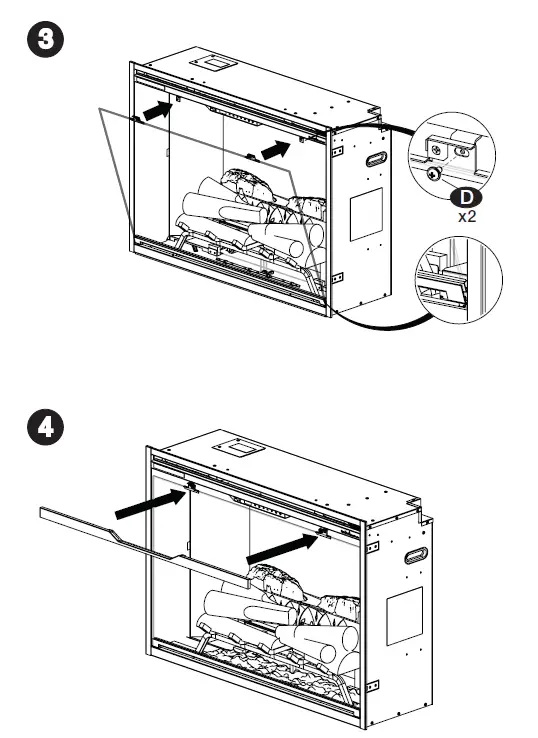 3

D
x2

4