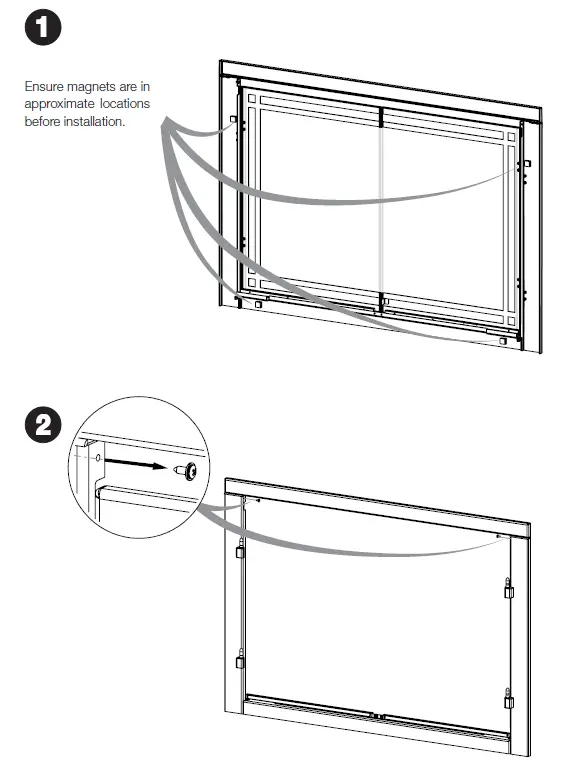 1

Ensure magnets are in approximate locations before installation.

2