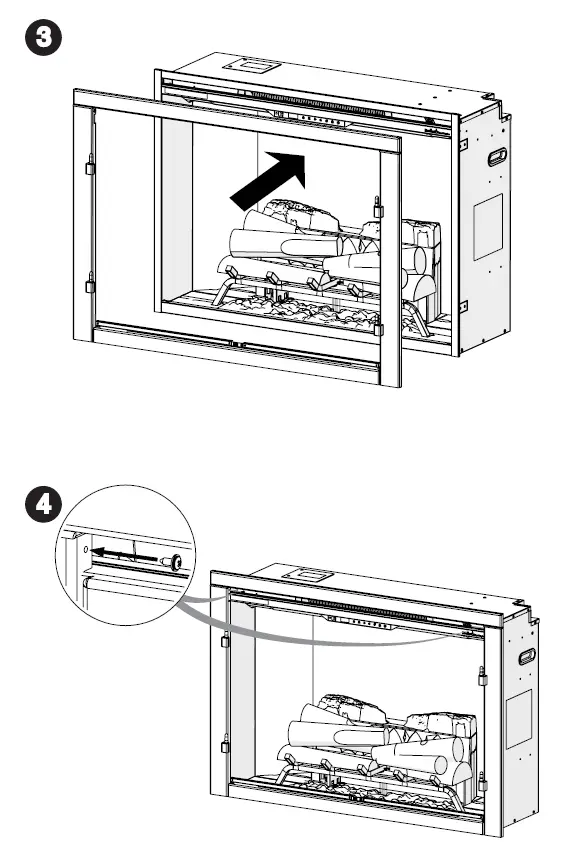 3

4