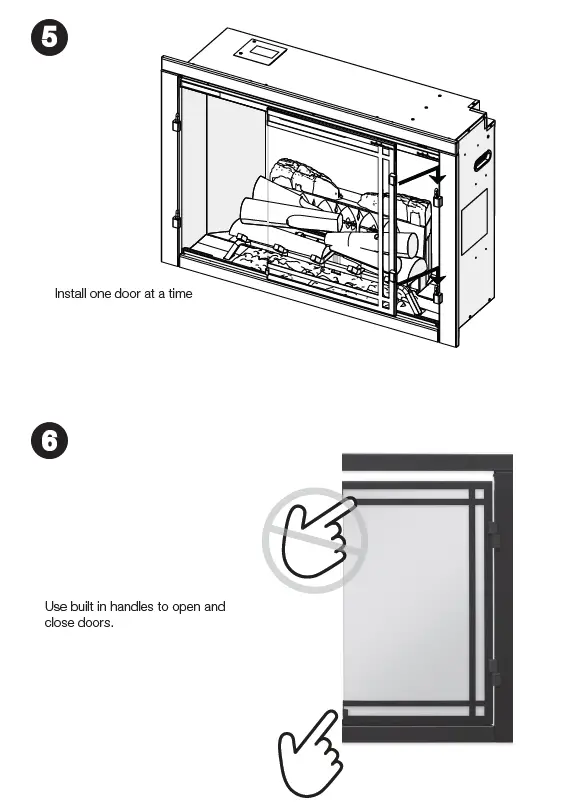 5

Install one door at a time

6

Use built in handles to open and close doors.