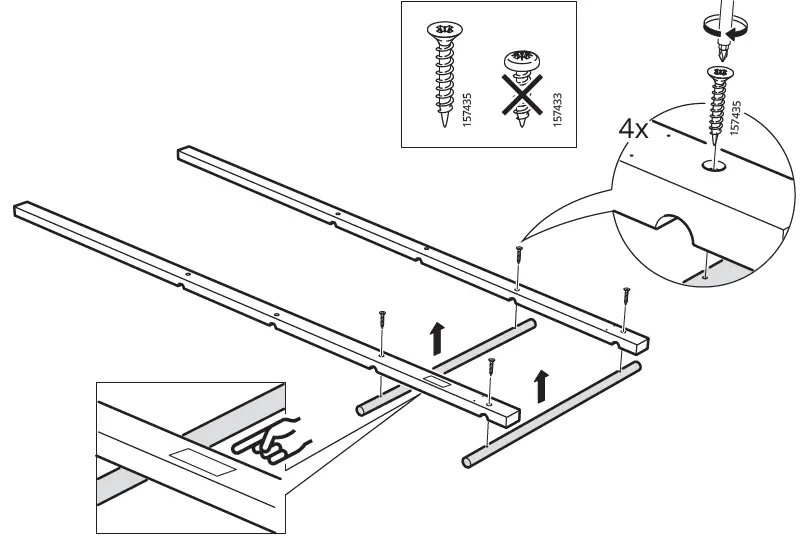 157435
157433
4x
157435