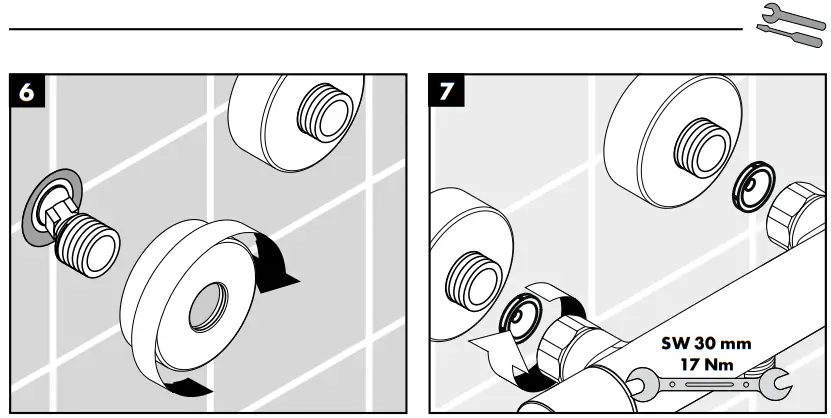 6

7

SW 30 mm
17 Nm