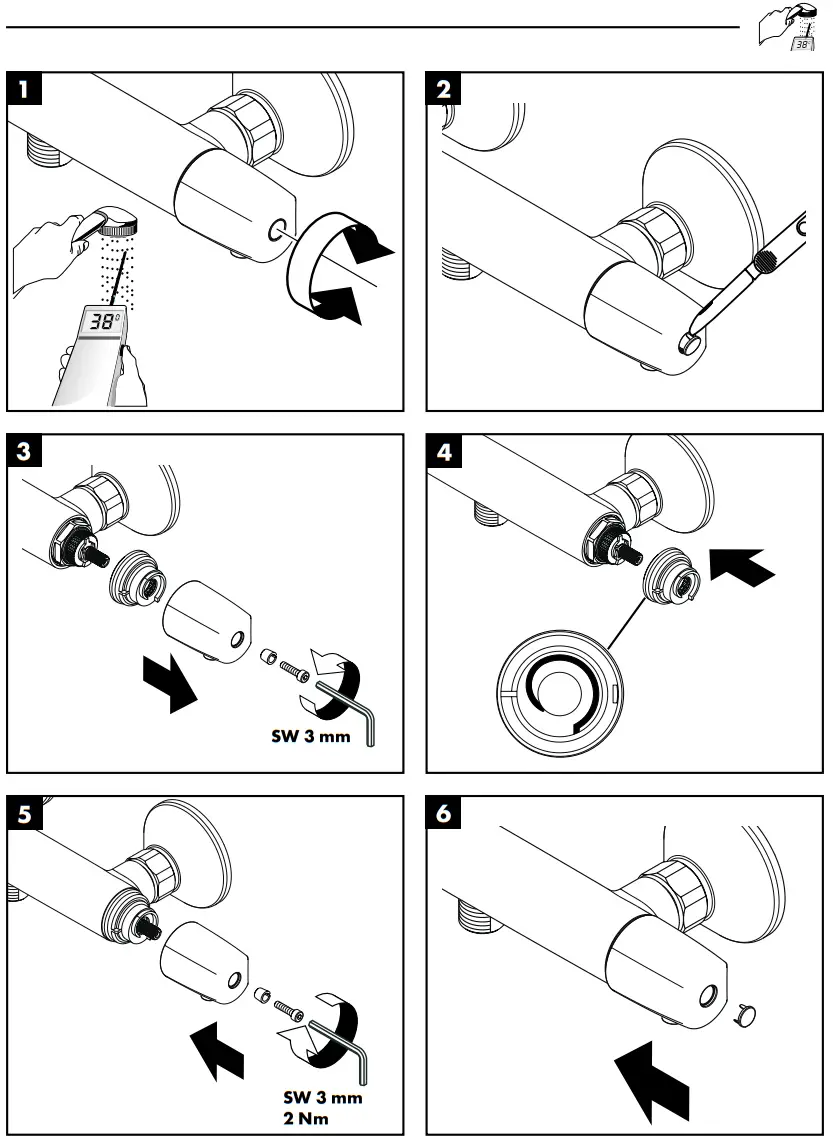 38°

1

38°

2

3

SW 3 mm

4

5

SW 3 mm
2 Nm

6