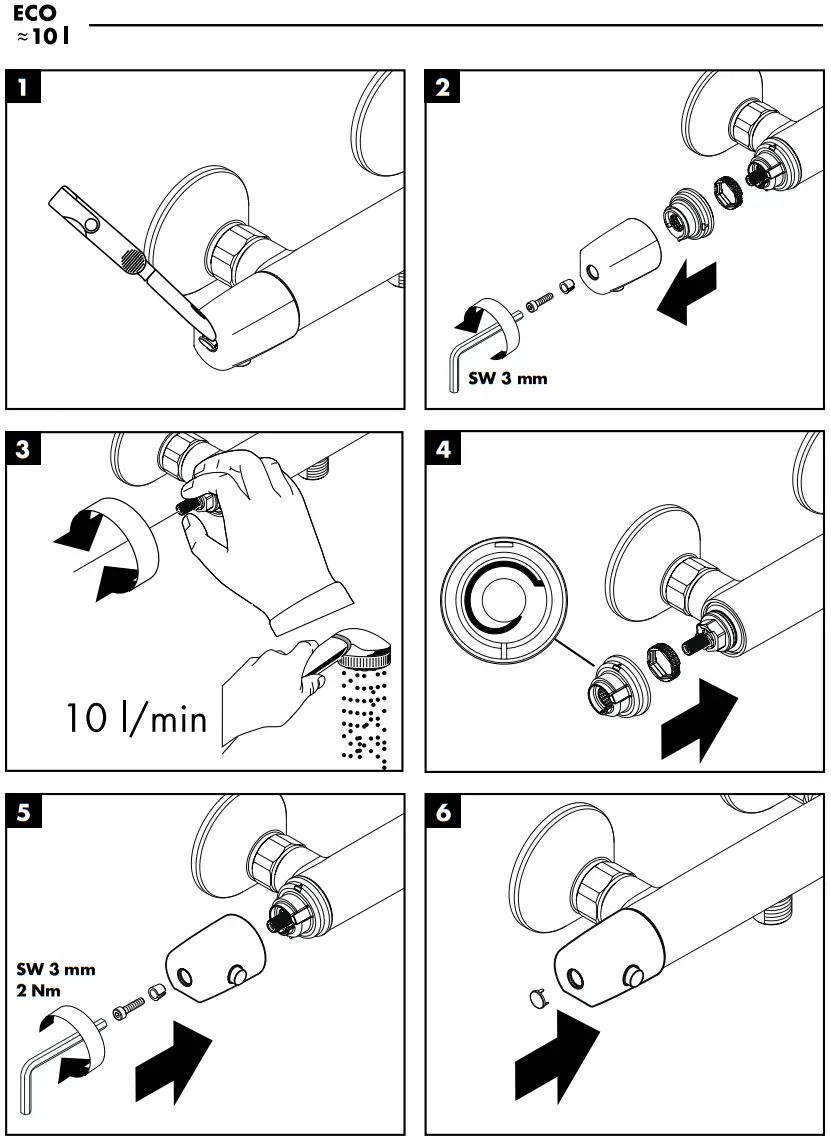 ECO
≈10 l

1

2

SW 3 mm

3

10 l/min

4

5

SW 3 mm
2 Nm

6