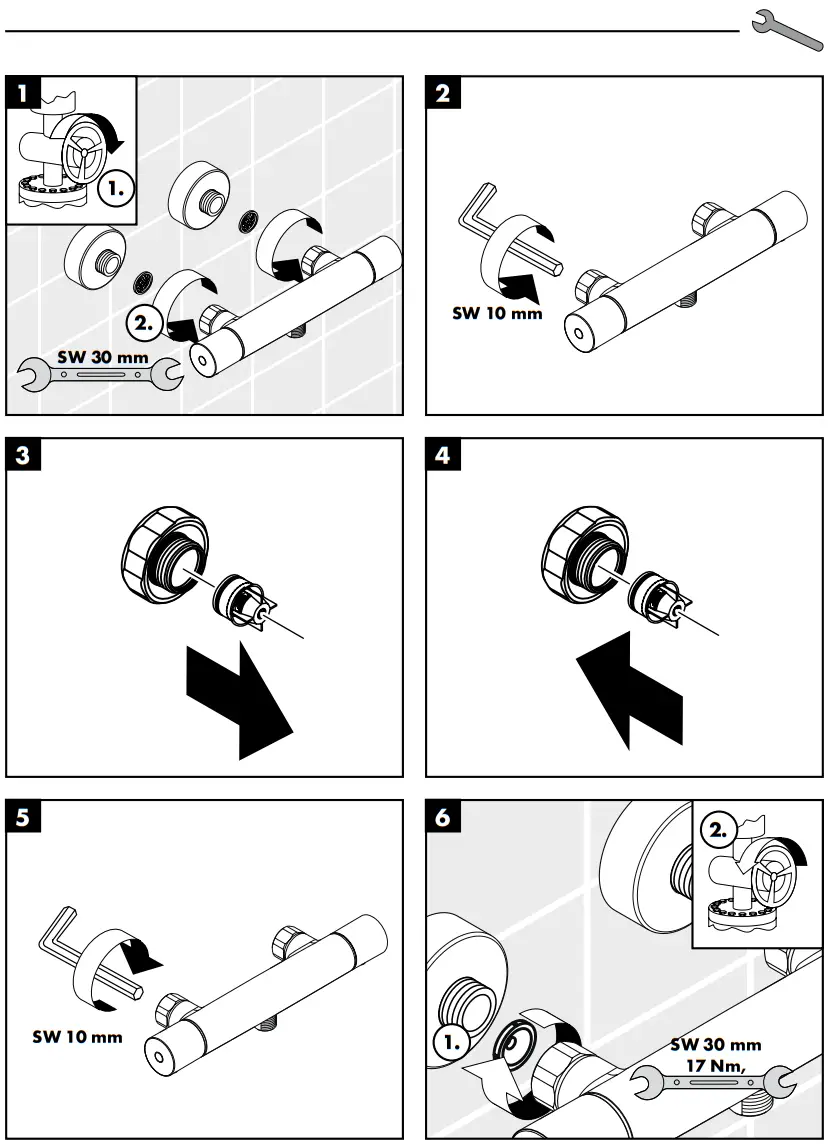 1

1.

2.

SW 30 mm

2

SW 10 mm

3

4

5

SW 10 mm

6

2.

1.

SW 30 mm
17 Nm,