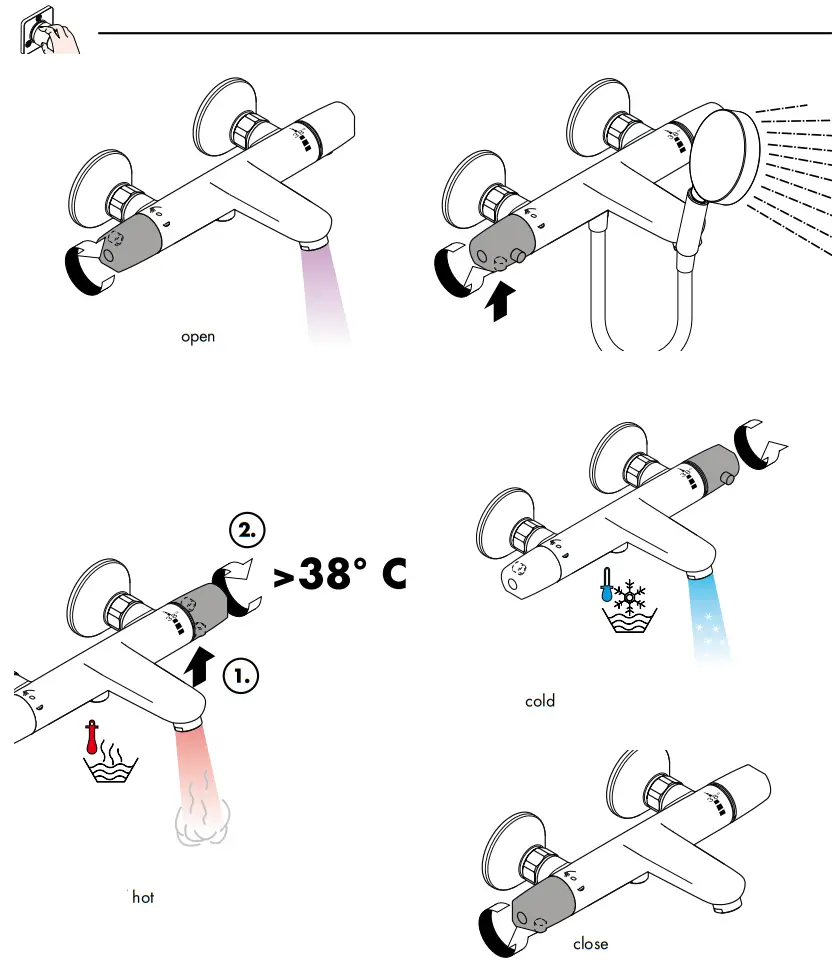 open

2.

>38° C

1.

cold

hot

close