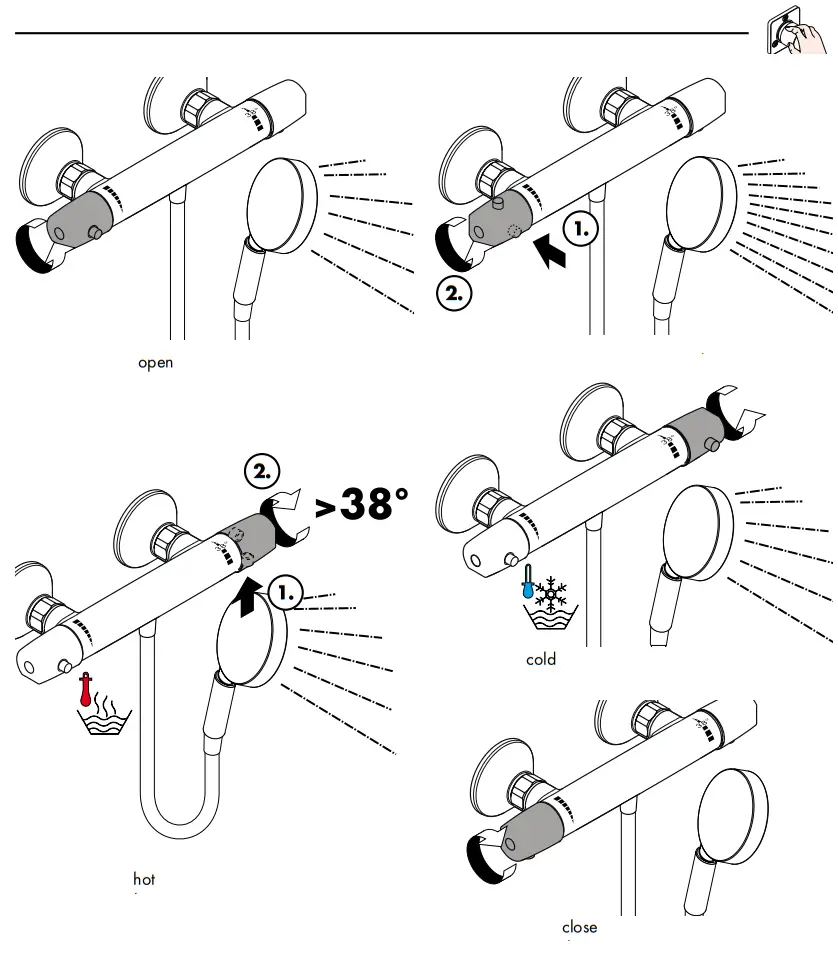 open

1.

2.

2.

>38°

1.

hot

cold

close