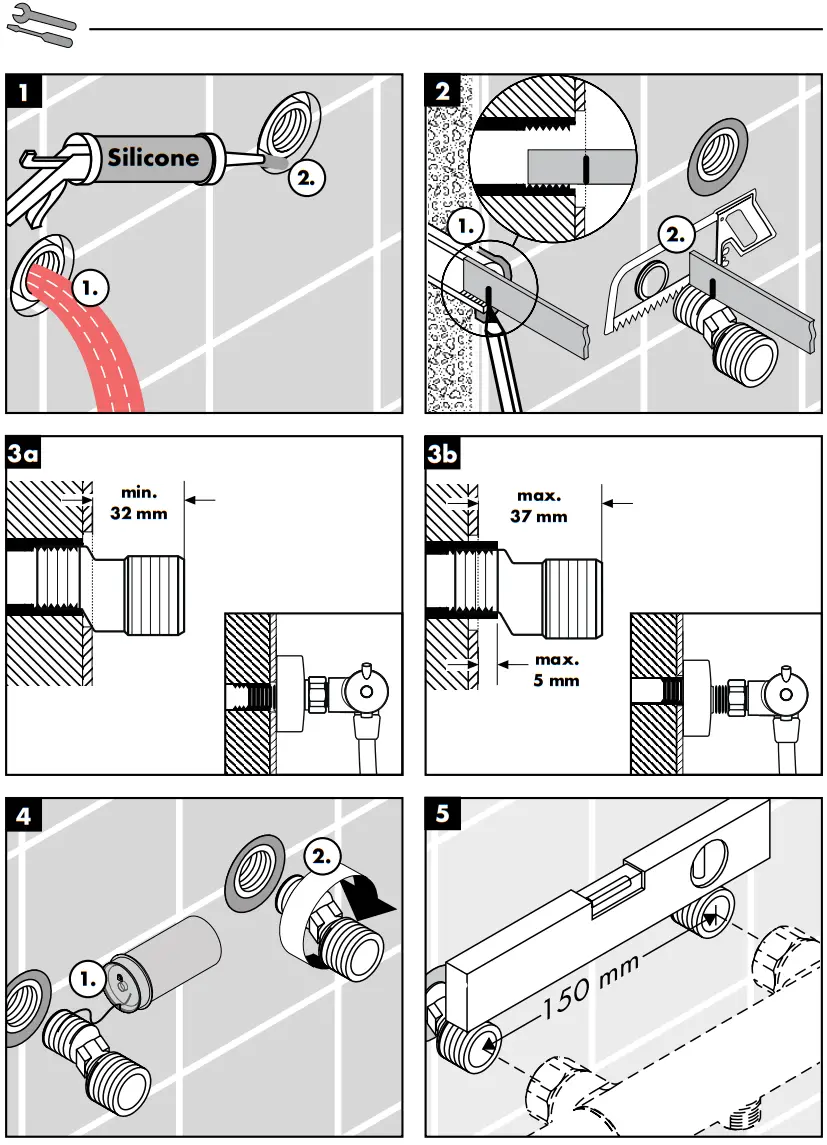 1

Silicone

2.

1.

2

1.

2.

3a

min.
32 mm

3b

max.
37 mm

max.
5 mm

4

1.

2.

5

150 mm