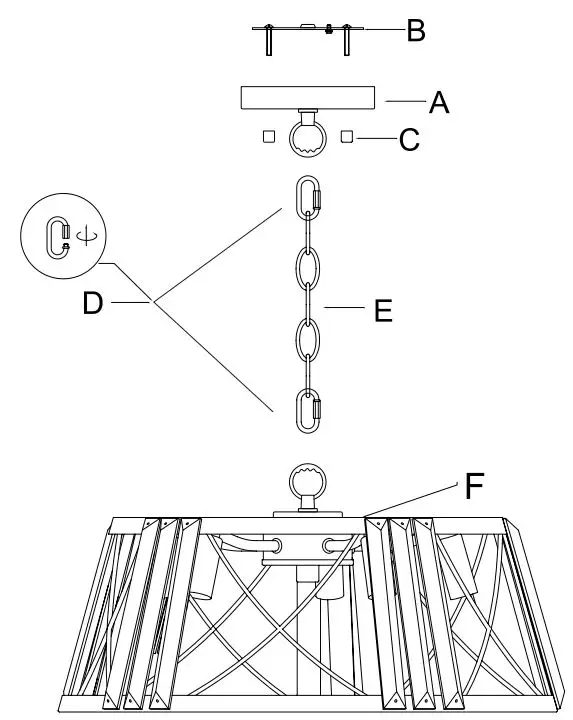 B
A
C
D
E
F