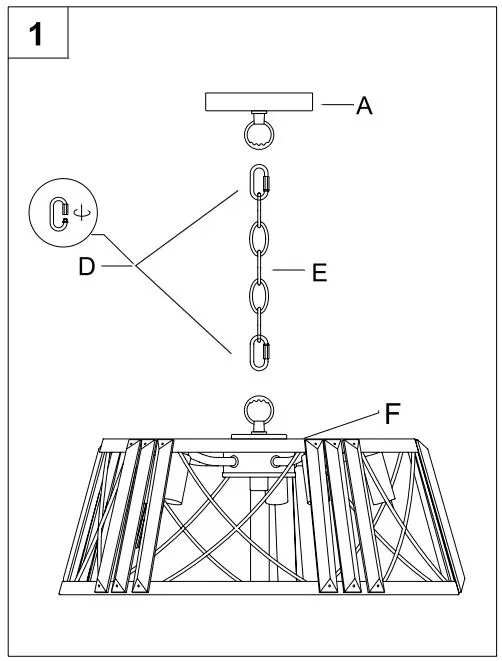 1

A

D

E

F