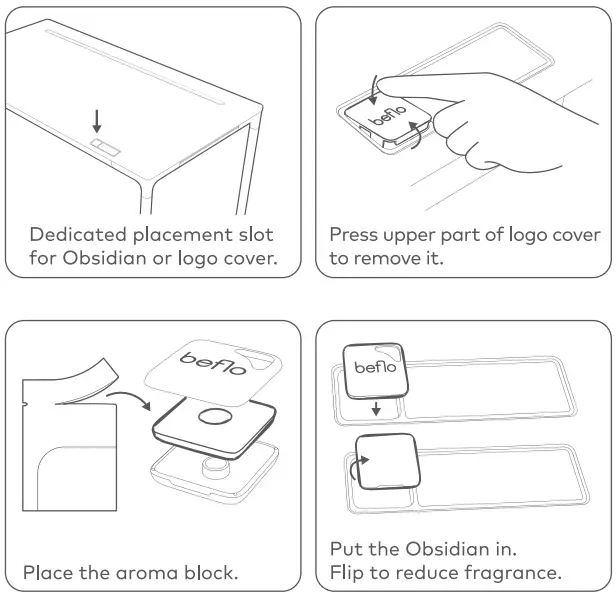 Dedicated placement slot for Obsidian or logo cover.

beflo

Press upper part of logo cover to remove it.

beflo

Place the aroma block.

beflo

Put the Obsidian in.
Flip to reduce fragrance.