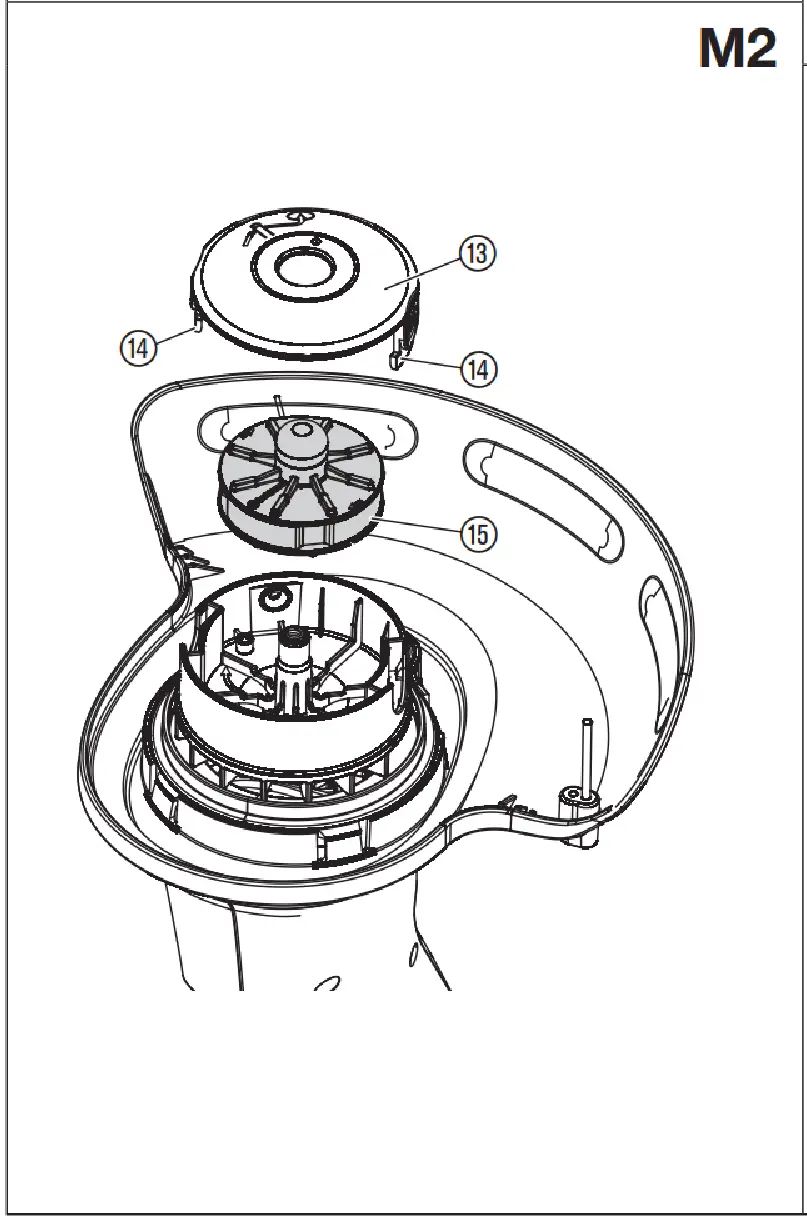 M2

13

14

14

15