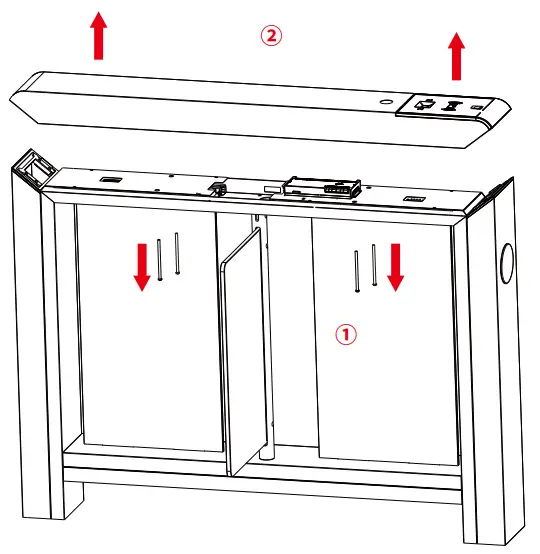 ②

①