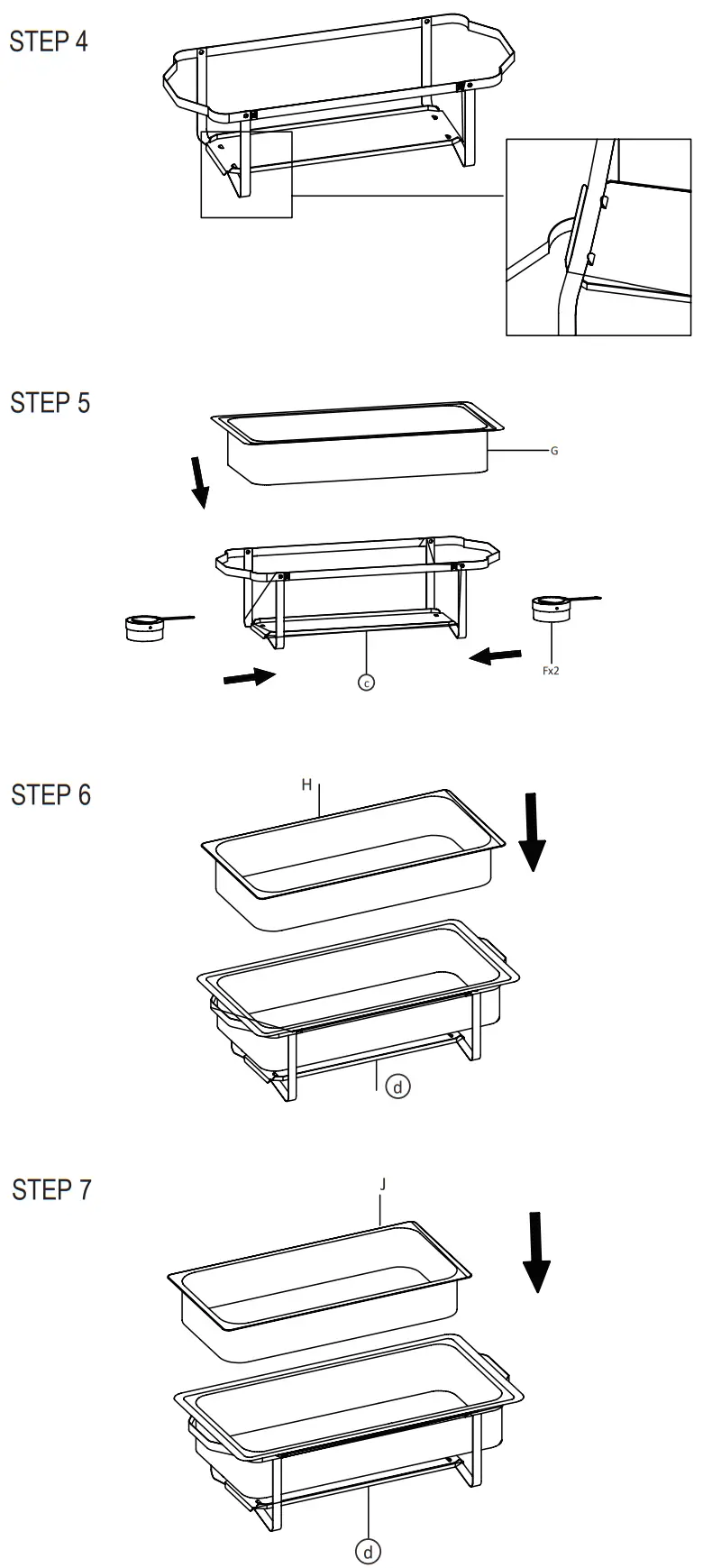 STEP 4

STEP 5

G

c

Fx2

STEP 6

H

d

STEP 7

J

d