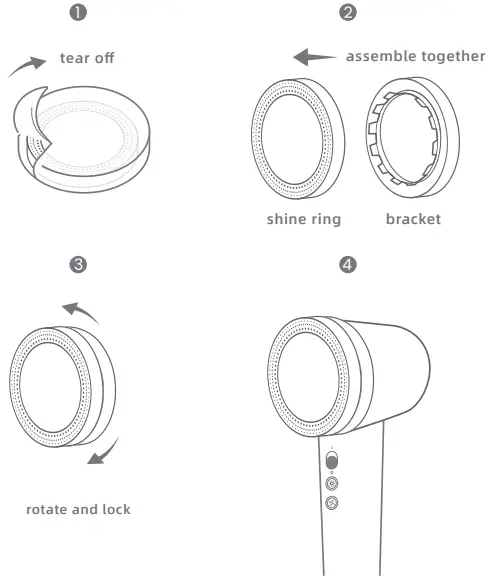 ❶

tear off

❷

assemble together

shine ring

bracket

❸

rotate and lock

❹