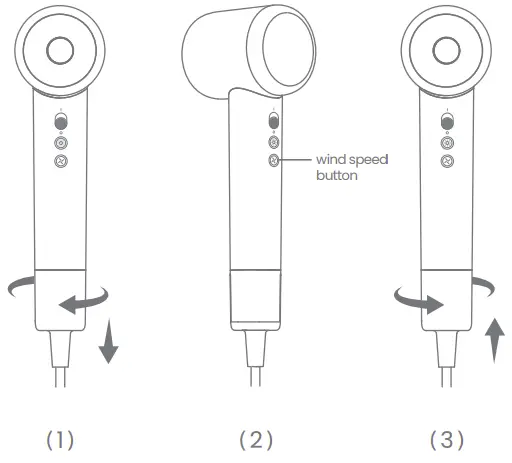 wind speed button

(1)

(2)

(3)