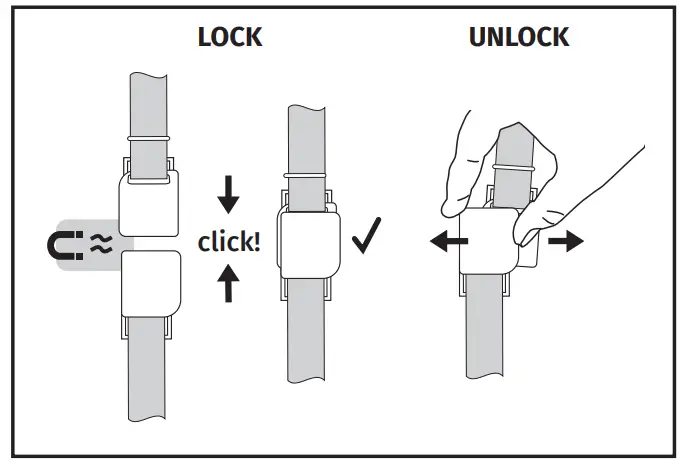 LOCK

click!

UNLOCK