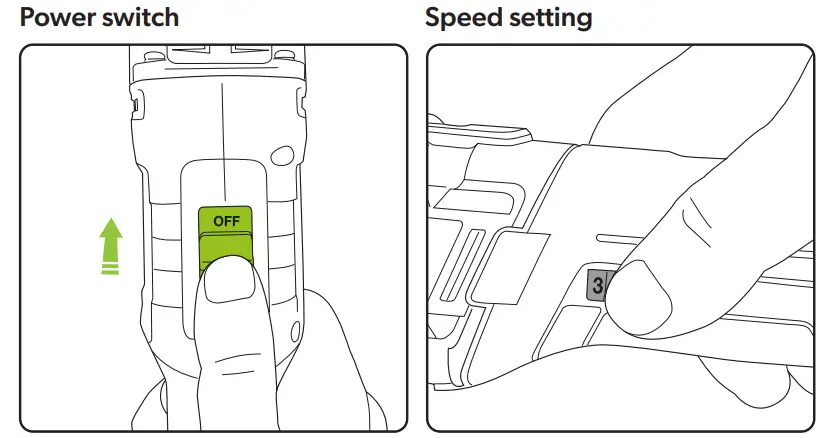 Power switch

OFF

Speed setting

3