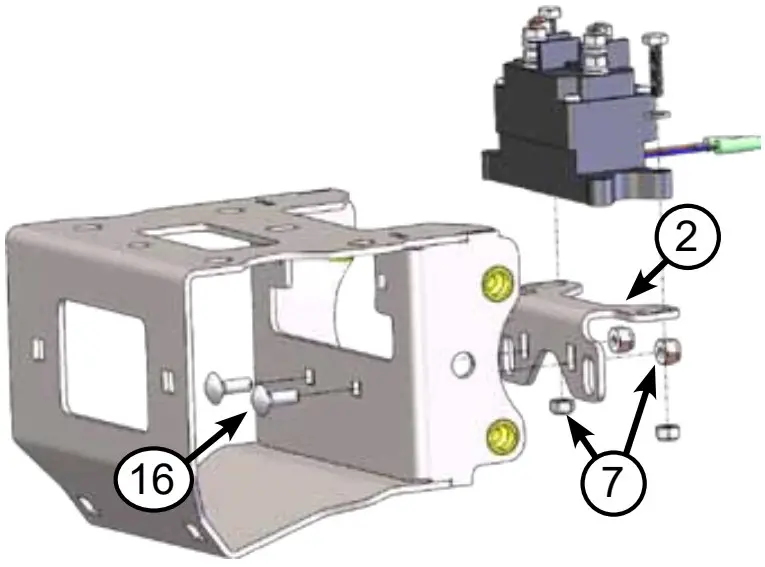 2
16
7