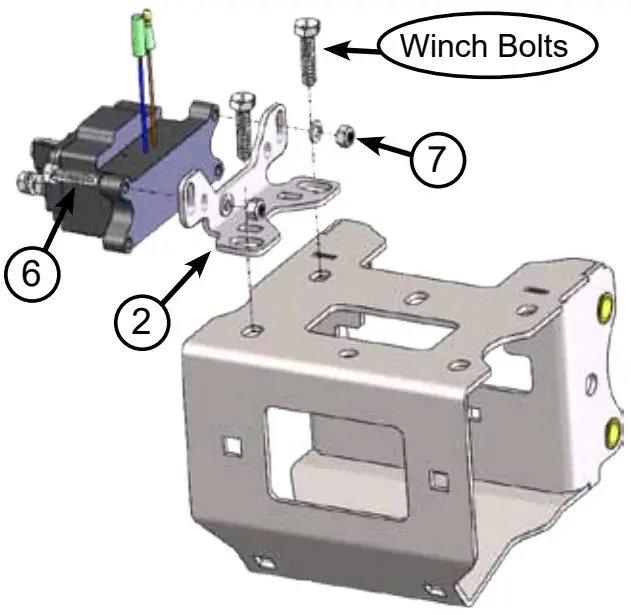 Winch Bolts

7

6

2