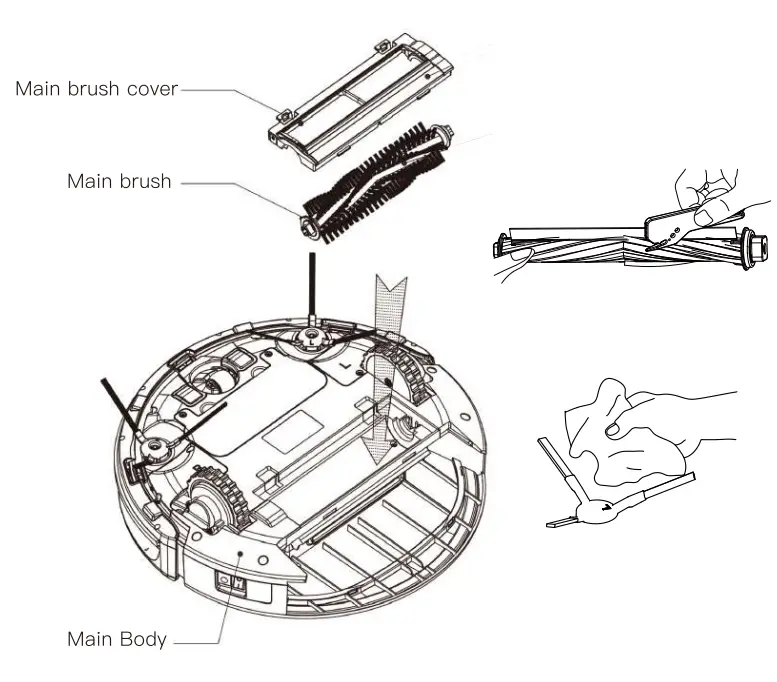 Main brush cover

Main brush

Main Body