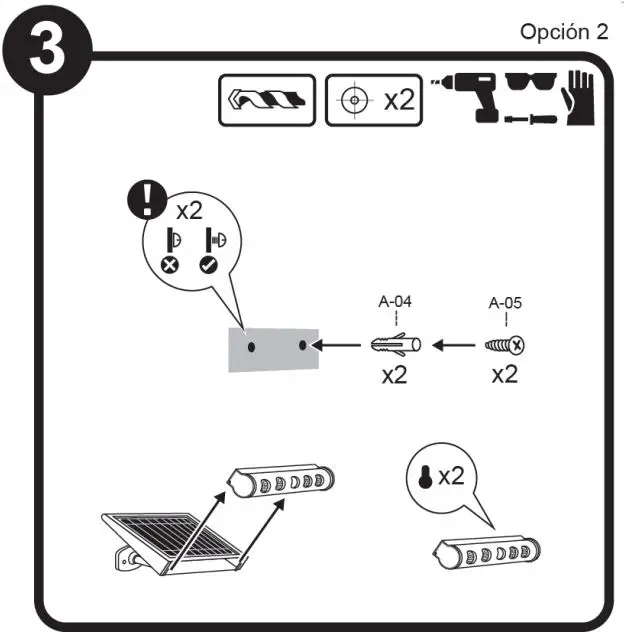 3

Opción 2

x2

x2

A-04

A-05

x2

x2

x2