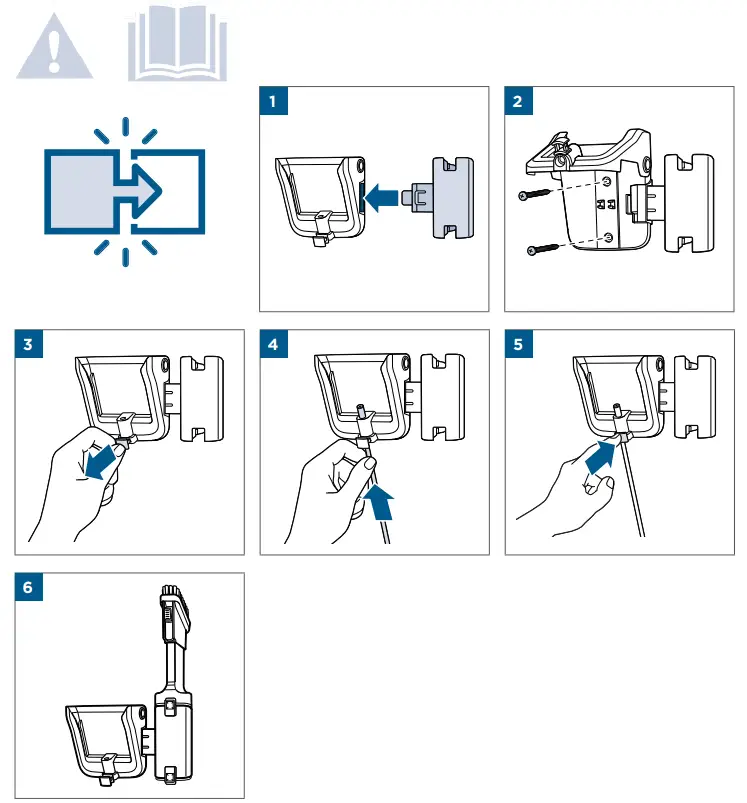 1

2

3

4

5

6