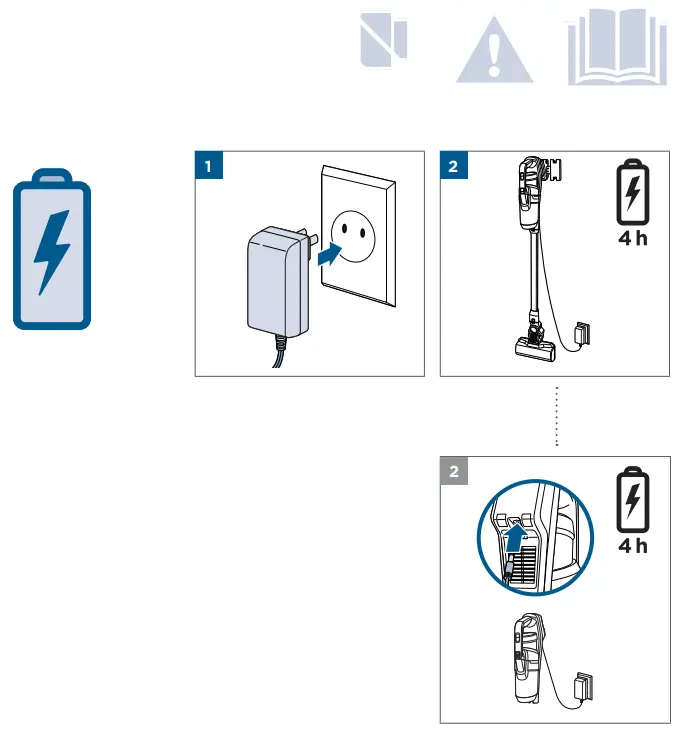 1

2

4 h

2

4 h