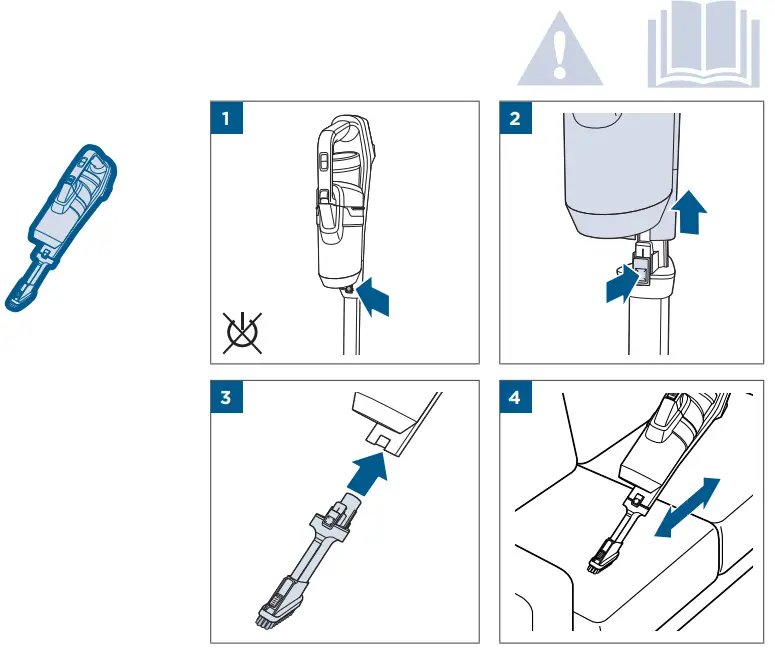 1

2

3

4