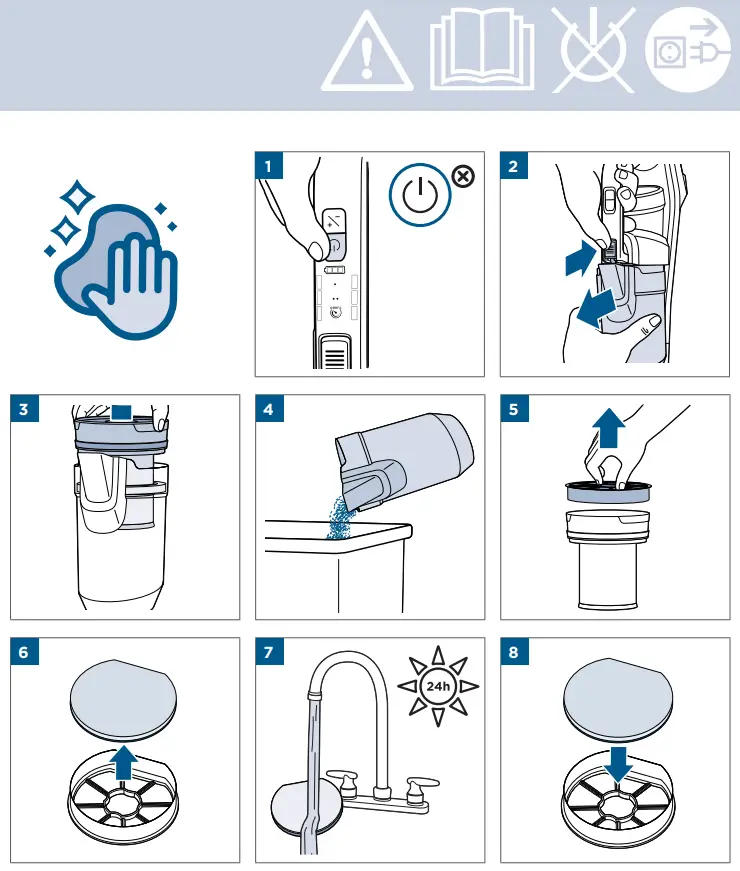 1

2

3

4

5

6

7

24h

8