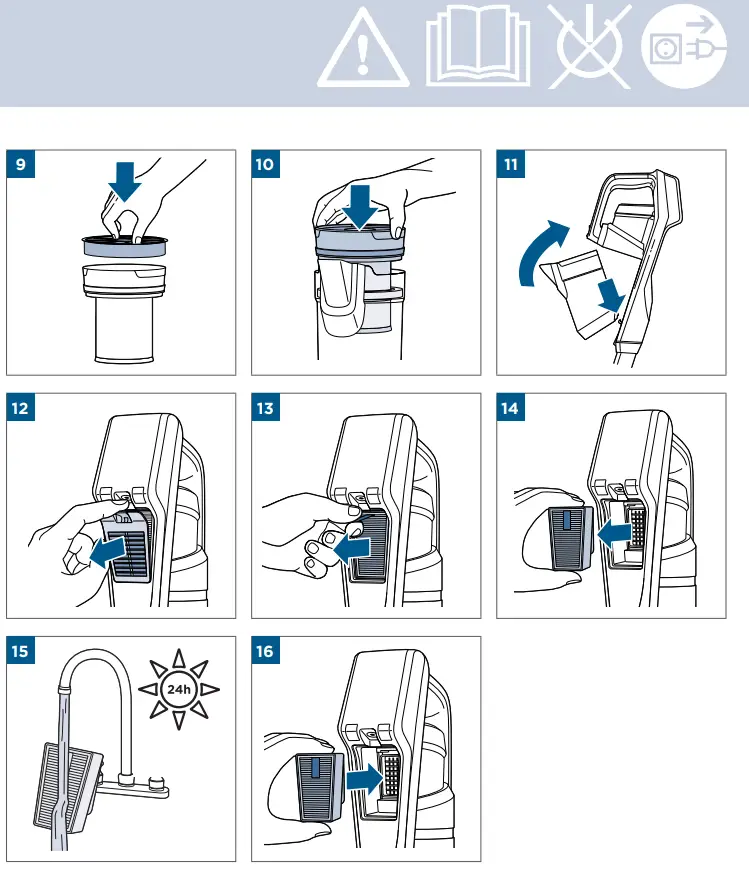 9

10

11

12

13

14

15

24h

16